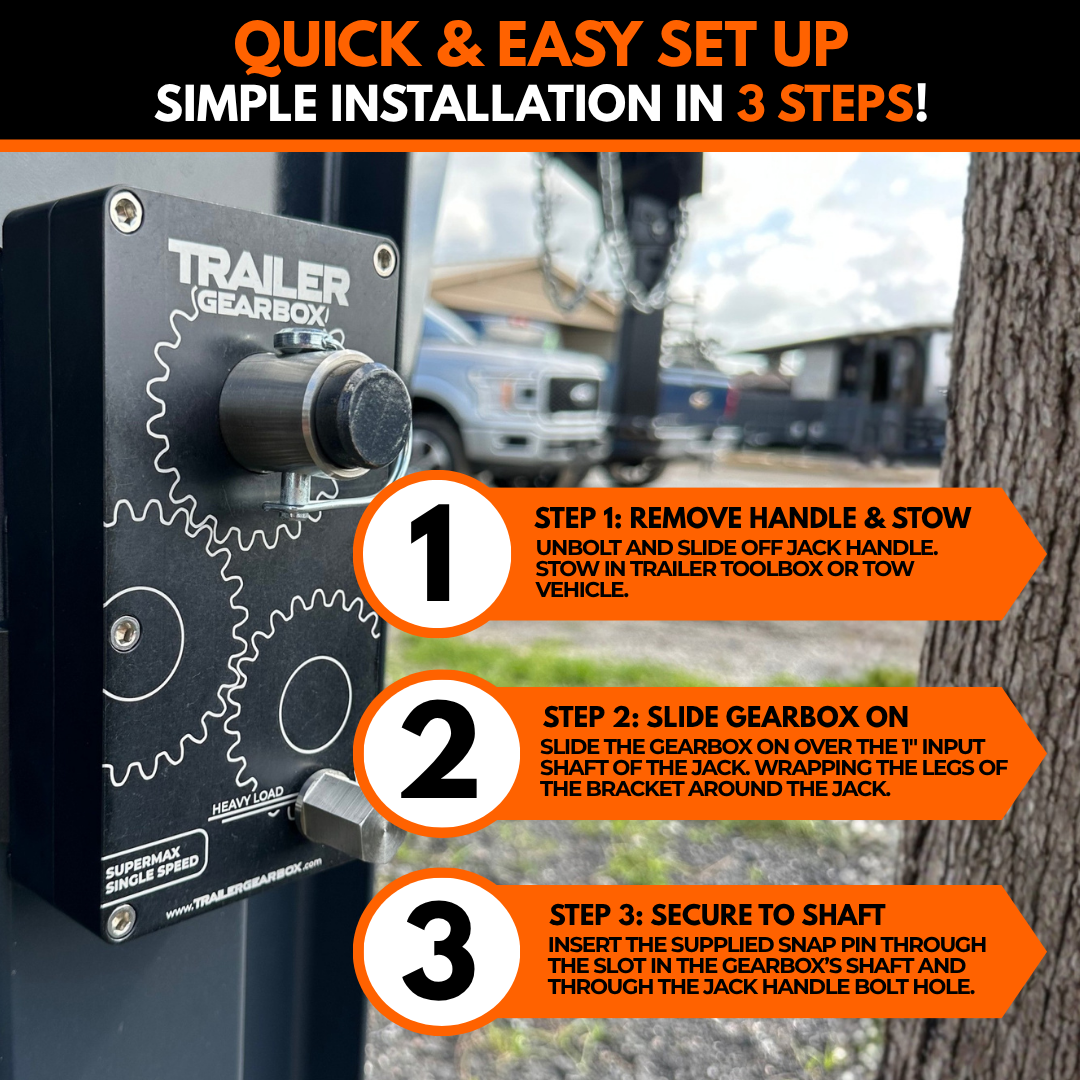 QUICK & EASY SET UP
SIMPLE INSTALLATION IN 3 STEPS!

TRAILER GEARBOX

HEAVY LOAD

SUPERMAX SINGLE SPEED

www.TRAILERGEARBOX.com

1
STEP 1: REMOVE HANDLE & STOW
UNBOLT AND SLIDE OFF JACK HANDLE. STOW IN TRAILER TOOLBOX OR TOW VEHICLE.

2
STEP 2: SLIDE GEARBOX ON
SLIDE THE GEARBOX ON OVER THE 1" INPUT SHAFT OF THE JACK. WRAPPING THE LEGS OF THE BRACKET AROUND THE JACK.

3
STEP 3: SECURE TO SHAFT
INSERT THE SUPPLIED SNAP PIN THROUGH THE SLOT IN THE GEARBOX'S SHAFT AND THROUGH THE JACK HANDLE BOLT HOLE.